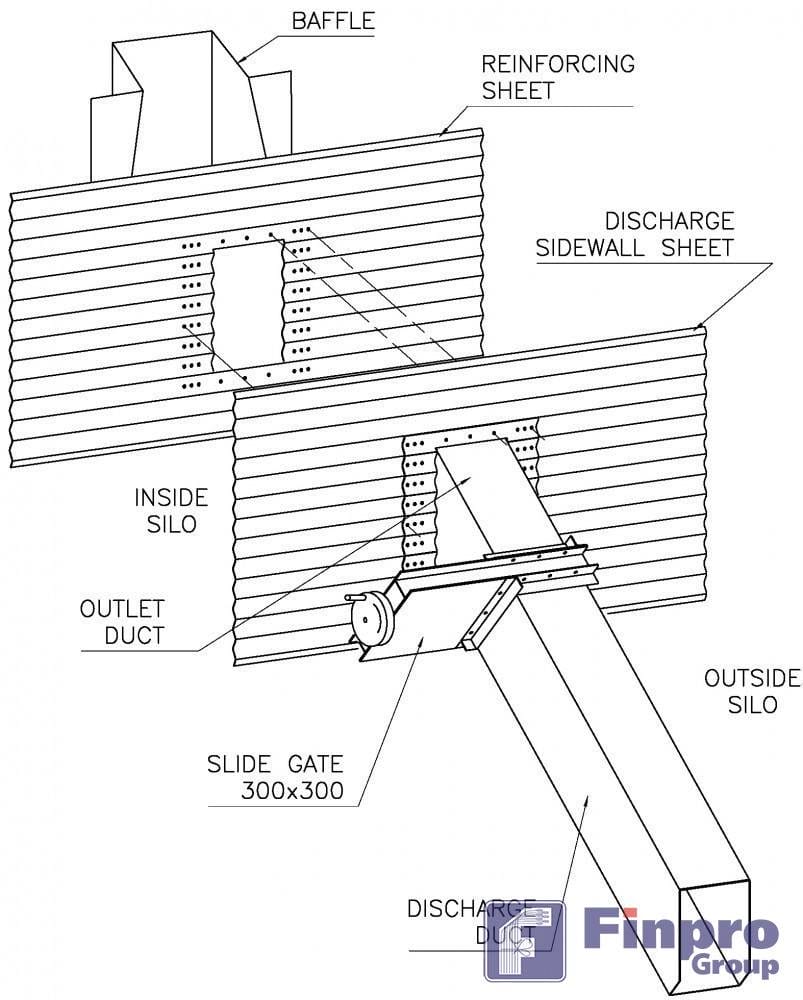 BAFFLE

REINFORCING SHEET

DISCHARGE SIDEWALL SHEET

INSIDE SILO

OUTLET DUCT

OUTSIDE SILO

SLIDE GATE 300x300

DISCHARGE DUCT

Finpro Group