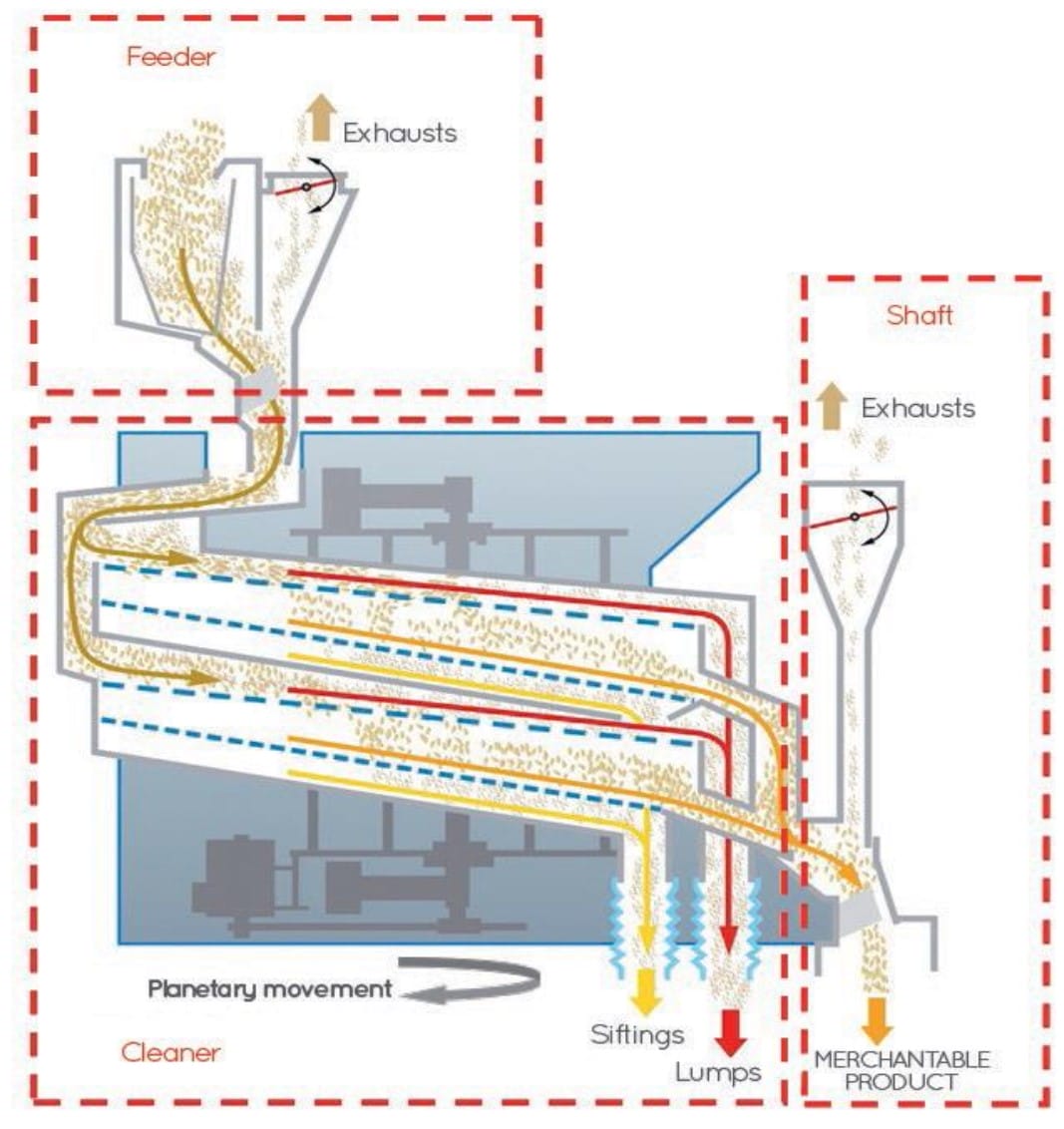 Feeder

Exhausts

Shaft

Exhausts

Planetary movement

Cleaner

Siftings

Lumps

MERCHANTABLE PRODUCT