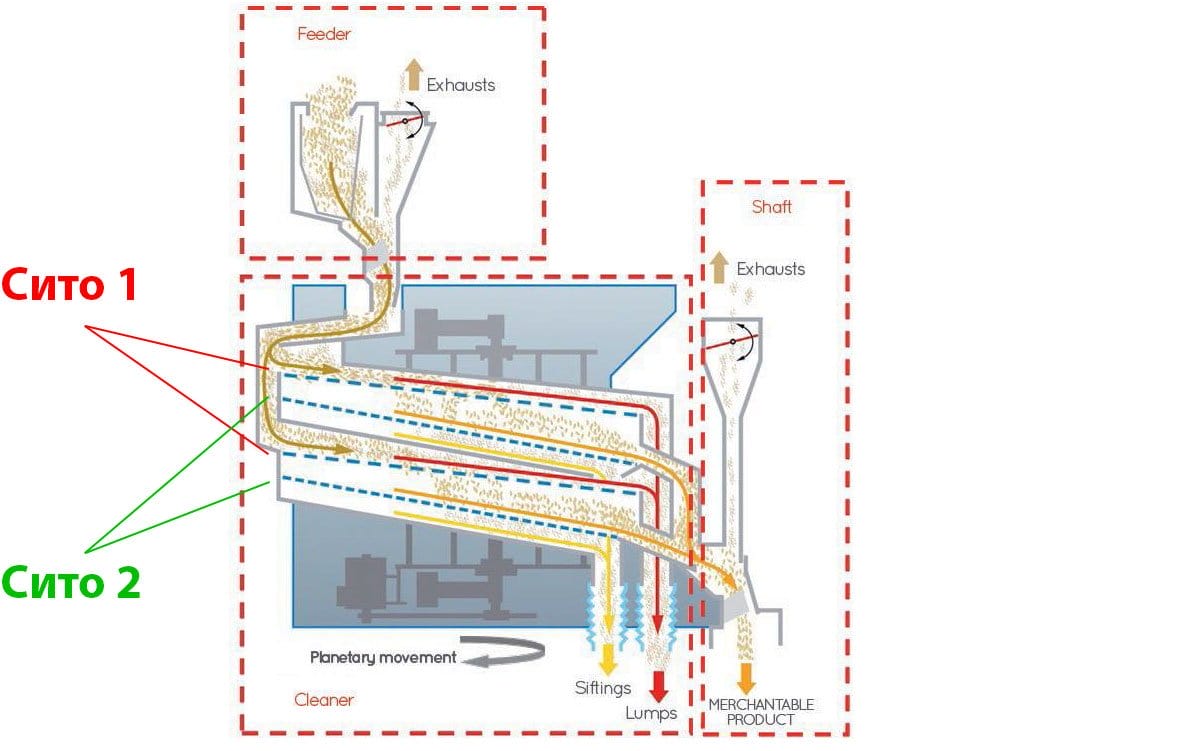 Feeder

Exhausts

Shaft

Exhausts

Сито 1

Сито 2

Planetary movement

Cleaner

Siftings

Lumps

MERCHANTABLE PRODUCT