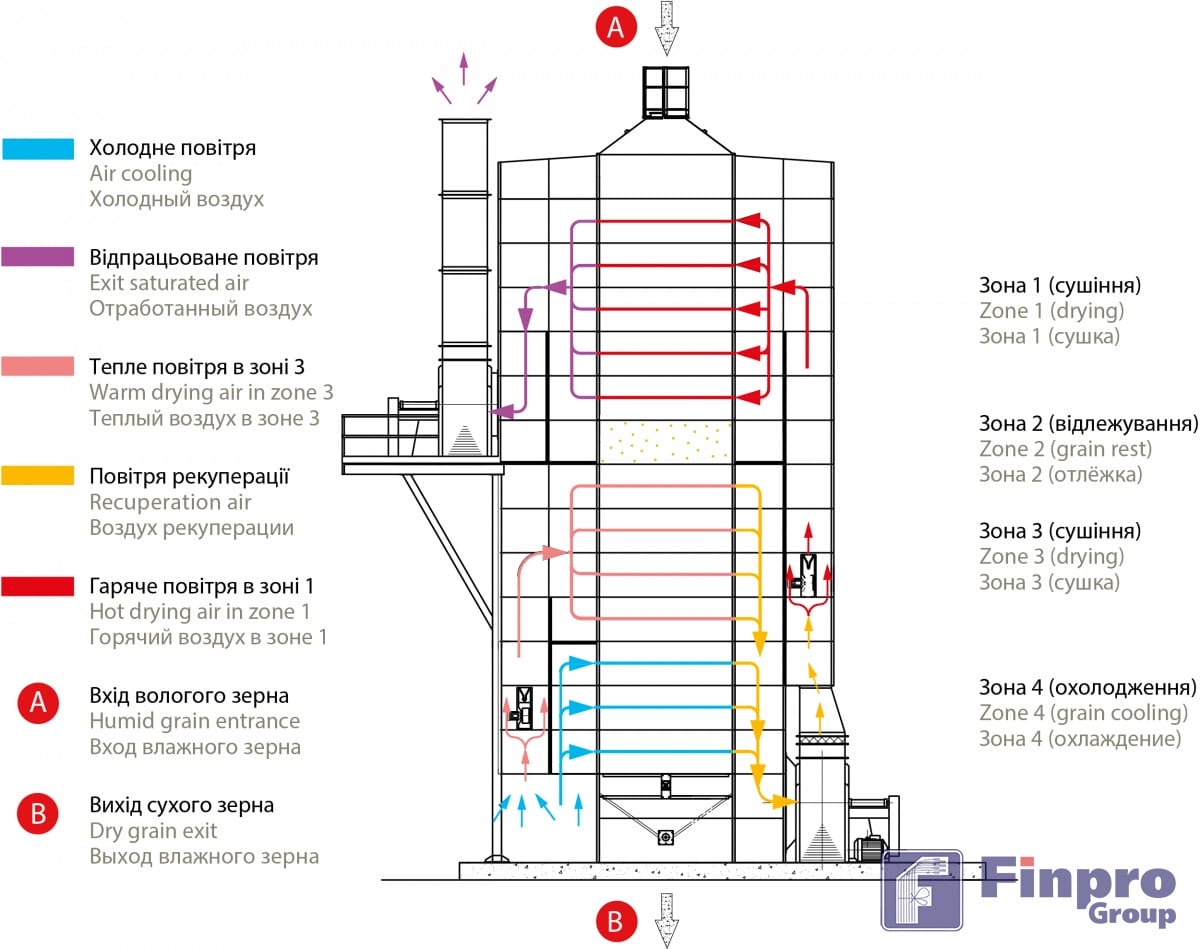 A

Холодне повітря
Air cooling
Холодный воздух

Відпрацьоване повітря
Exit saturated air
Отработанный воздух

Тепле повітря в зоні 3
Warm drying air in zone 3
Теплый воздух в зоне 3

Повітря рекуперації
Recuperation air
Воздух рекуперации

Гаряче повітря в зоні 1
Hot drying air in zone 1
Горячий воздух в зоне 1

A Вхід вологого зерна
Humid grain entrance
Вход влажного зерна

B Вихід сухого зерна
Dry grain exit
Выход влажного зерна

Зона 1 (сушіння)
Zone 1 (drying)
Зона 1 (сушка)

Зона 2 (відлежування)
Zone 2 (grain rest)
Зона 2 (отлёжка)

Зона 3 (сушіння)
Zone 3 (drying)
Зона 3 (сушка)

Зона 4 (охолодження)
Zone 4 (grain cooling)
Зона 4 (охлаждение)

B

Finpro Group